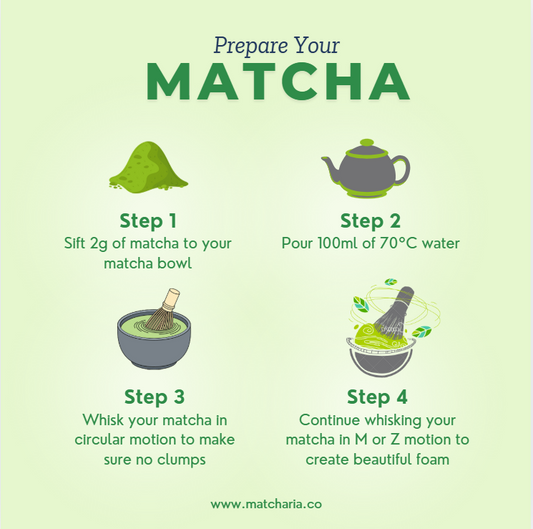 Prepare Your

MATCHA

Step 1
Sift 2g of matcha to your matcha bowl

Step 2
Pour 100ml of 70°C water

Step 3
Whisk your matcha in circular motion to make sure no clumps

Step 4
Continue whisking your matcha in M or Z motion to create beautiful foam

www.matcharia.co